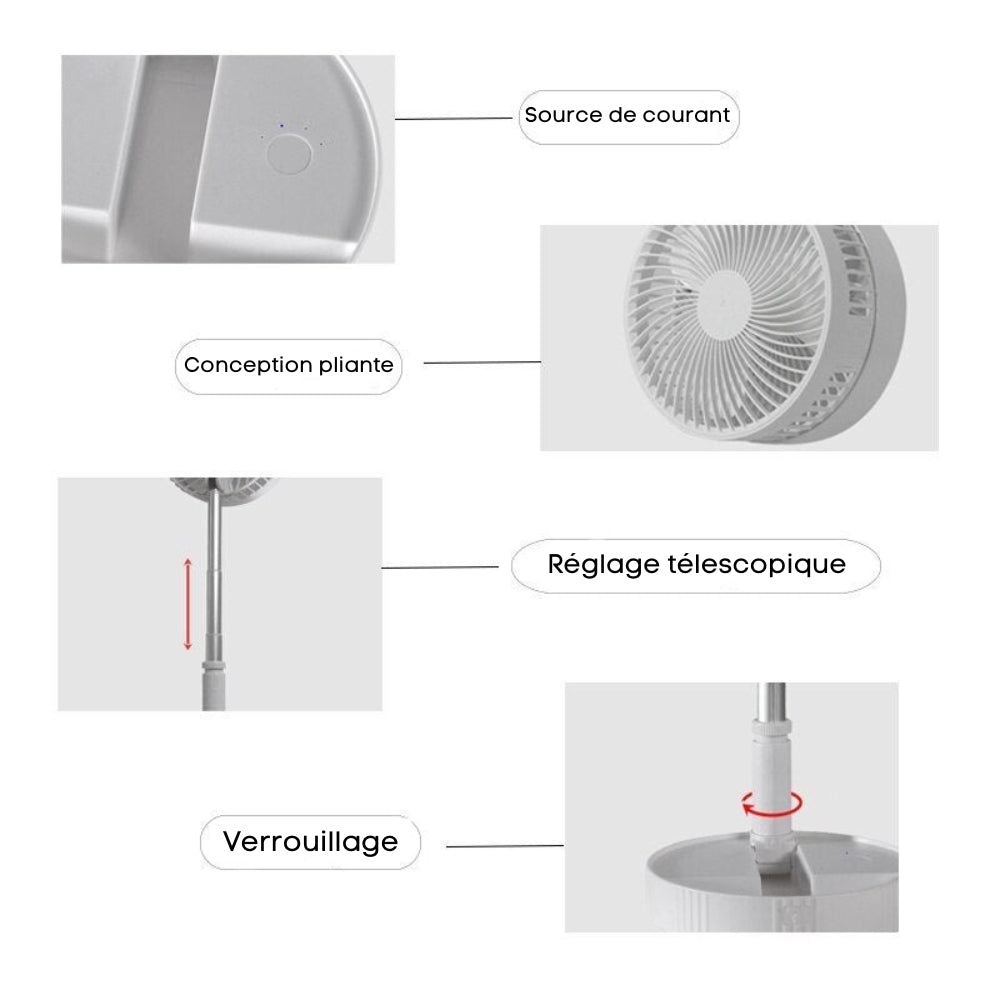 Source de courant

Conception pliante

Réglage télescopique

Verrouillage